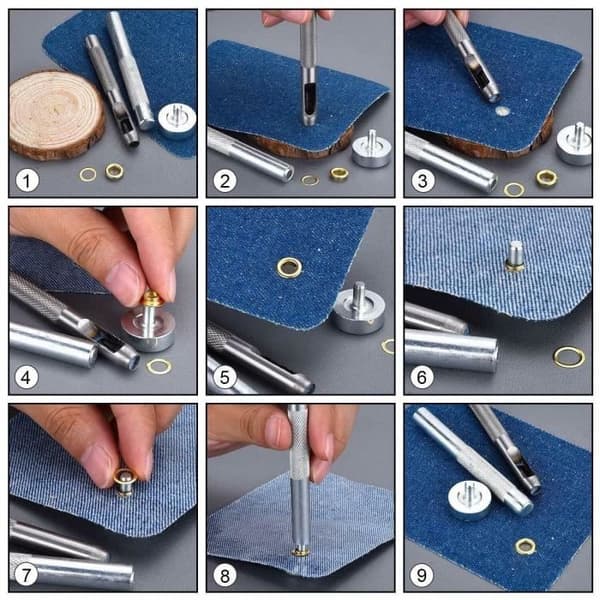 1

2

3

4

5

6

7

8

9