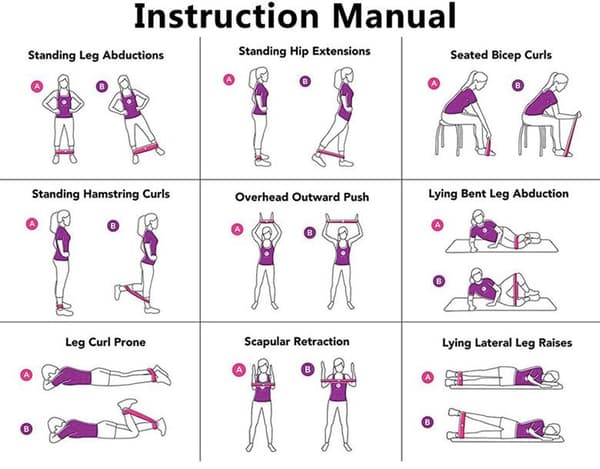 Instruction Manual

Standing Leg Abductions

A B

Standing Hip Extensions

A B

Seated Bicep Curls

A B

Standing Hamstring Curls

A B

Overhead Outward Push

A B

Lying Bent Leg Abduction

A

B

Leg Curl Prone

A

B

Scapular Retraction

A B

Lying Lateral Leg Raises

A

B