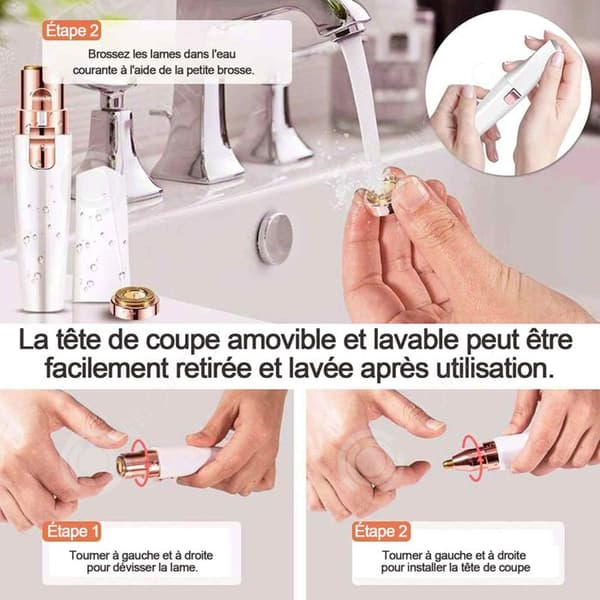 Étape 2
Brossez les lames dans l'eau courante à l'aide de la petite brosse.

La tête de coupe amovible et lavable peut être facilement retirée et lavée après utilisation.

Étape 1
Tourner à gauche et à droite pour dévisser la lame.

Étape 2
Tourner à gauche et à droite pour installer la tête de coupe