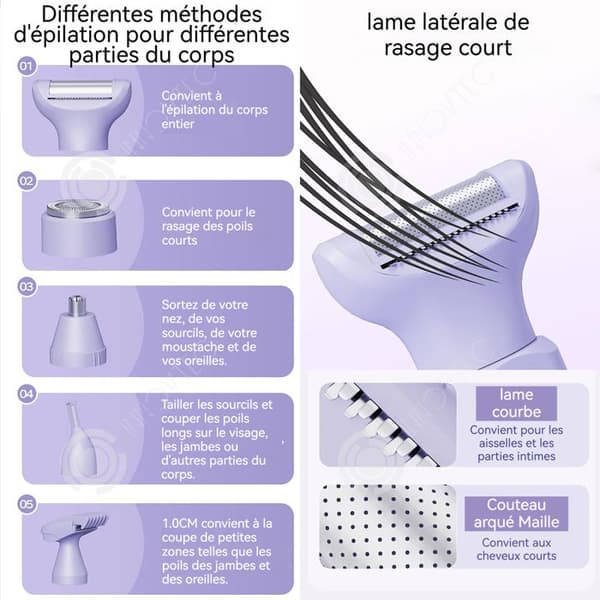 Différentes méthodes d'épilation pour différentes parties du corps

01

Convient à l'épilation du corps entier

02

Convient pour le rasage des poils courts

03

Sortez de votre nez, de vos sourcils, de votre moustache et de vos oreilles.

04

Tailler les sourcils et couper les poils longs sur le visage, les jambes ou d'autres parties du corps.

05

1.0CM convient à la coupe de petites zones telles que les poils des jambes et des oreilles.

lame latérale de rasage court

lame courbe

Convient pour les aisselles et les parties intimes

Couteau arqué Maille

Convient aux cheveux courts