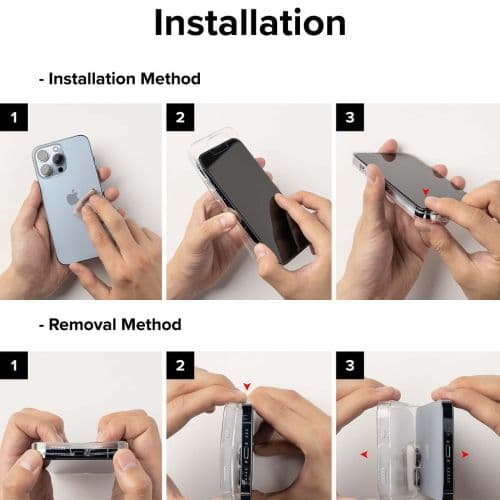 Installation

- Installation Method

1

2

3

- Removal Method

1

2

3