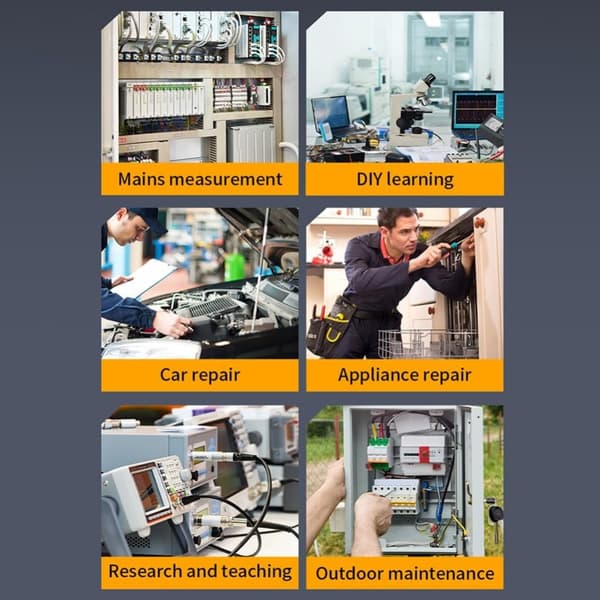 Mains measurement

DIY learning

Car repair

Appliance repair

Research and teaching

Outdoor maintenance