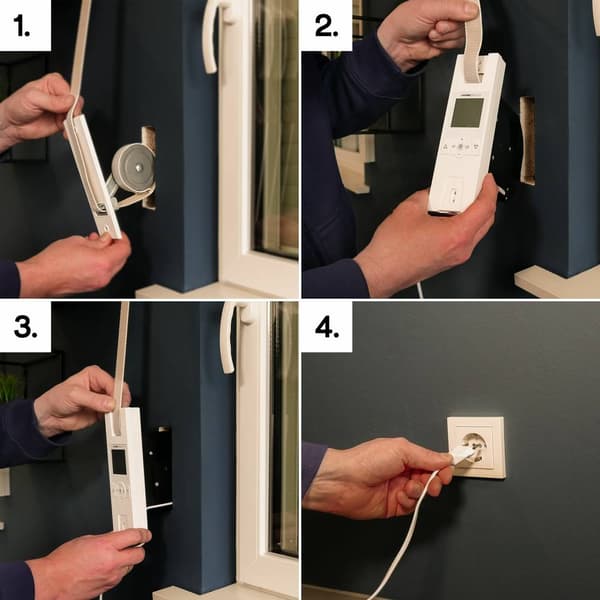 1.

2.

3.

4.