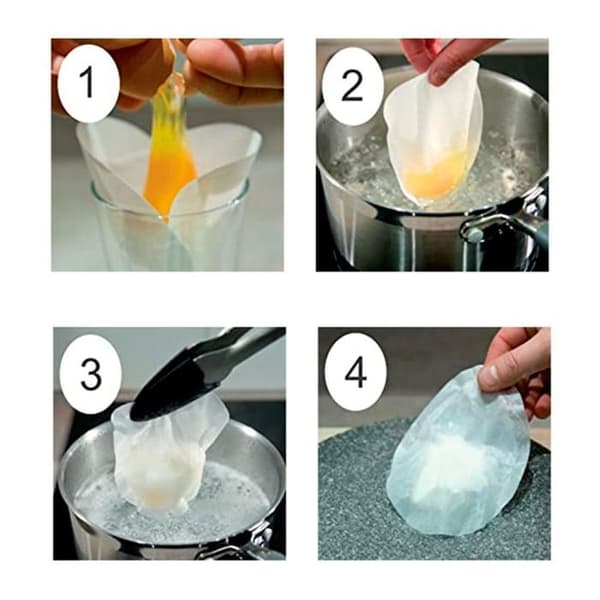 1

2

3

4