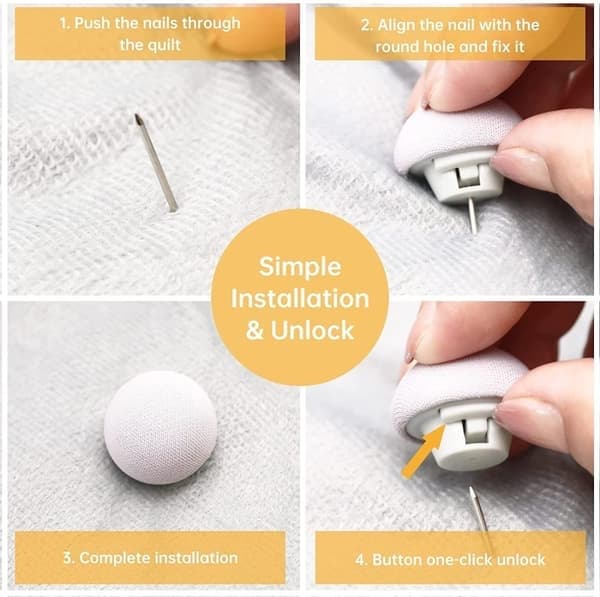 1. Push the nails through the quilt

2. Align the nail with the round hole and fix it

Simple Installation & Unlock

3. Complete installation

4. Button one-click unlock