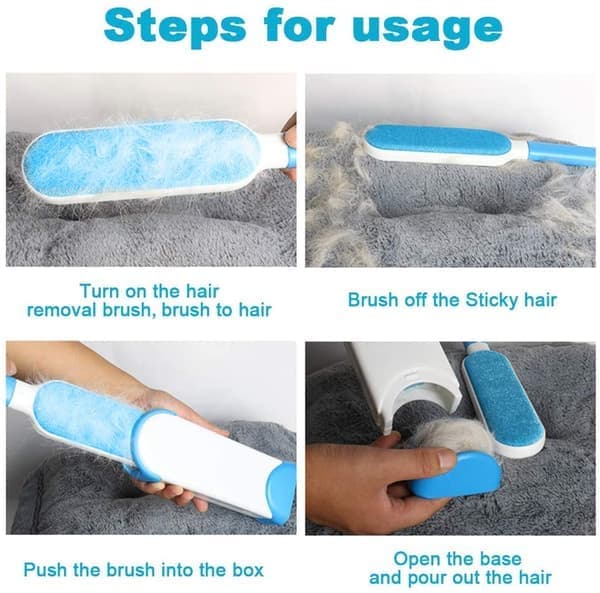 Steps for usage

Turn on the hair removal brush, brush to hair

Brush off the Sticky hair

Push the brush into the box

Open the base and pour out the hair