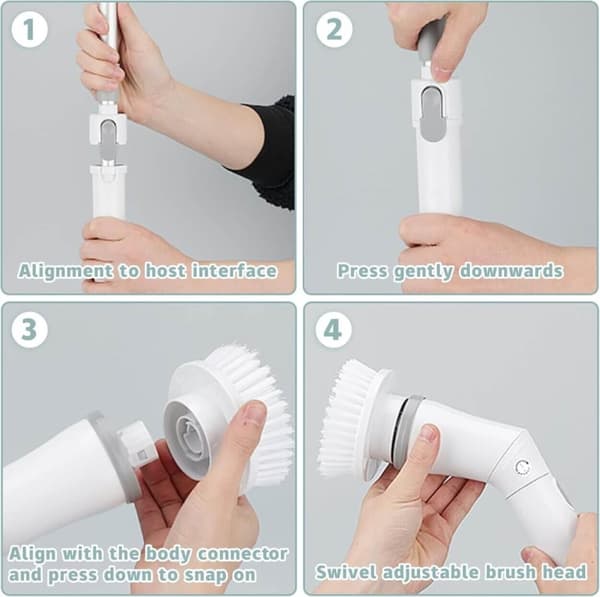 1

Alignment to host interface

2

Press gently downwards

3

Align with the body connector and press down to snap on

4

Swivel adjustable brush head