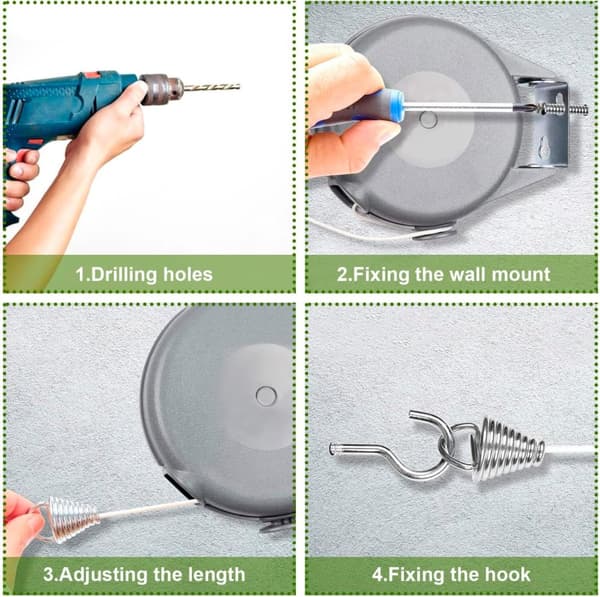 1.Drilling holes

2.Fixing the wall mount

3.Adjusting the length

4.Fixing the hook