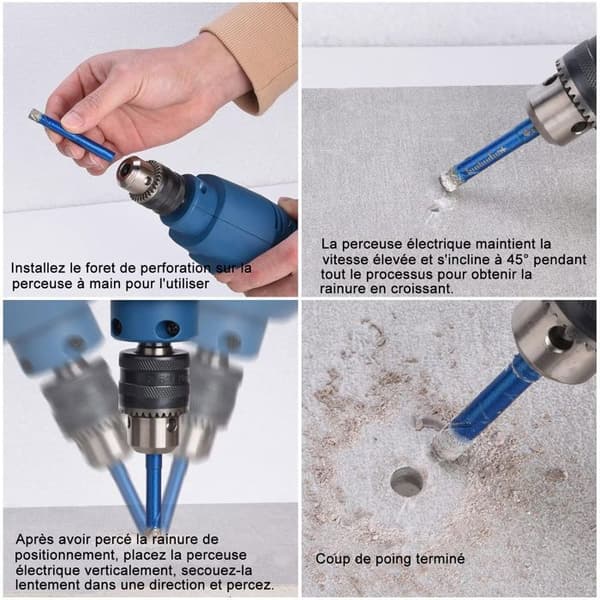 Installez le foret de perforation sur la perceuse à main pour l'utiliser

La perceuse électrique maintient la vitesse élevée et s'incline à 45° pendant tout le processus pour obtenir la rainure en croissant.

Après avoir percé la rainure de positionnement, placez la perceuse électrique verticalement, secouez-la lentement dans une direction et percez.

Coup de poing terminé