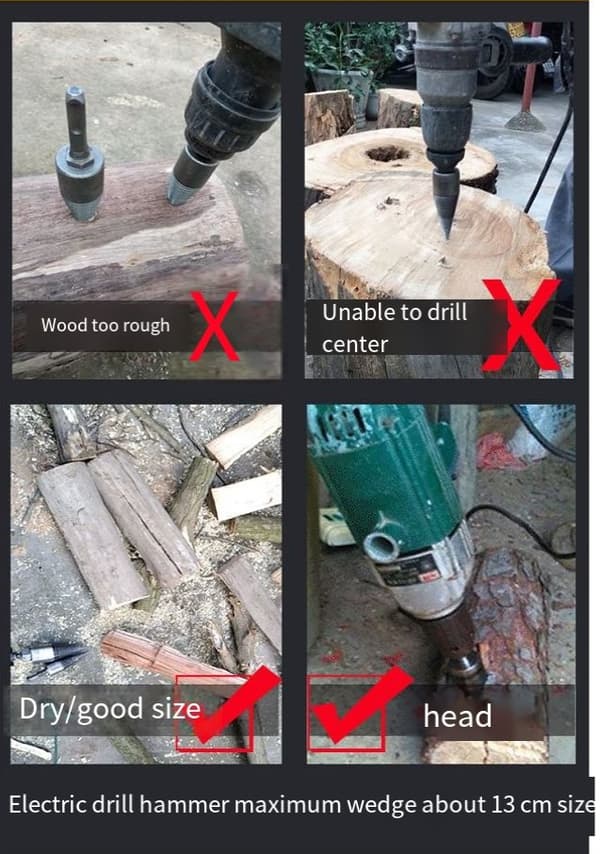 Wood too rough

Unable to drill center

Dry/good size

head

Electric drill hammer maximum wedge about 13 cm size