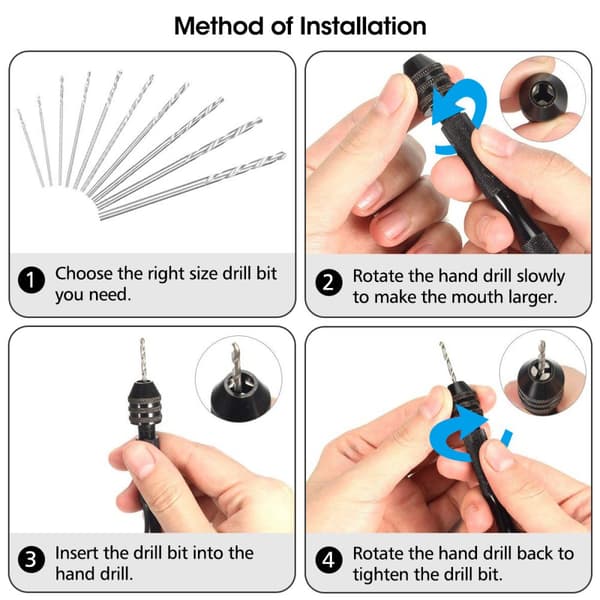 Method of Installation

1 Choose the right size drill bit you need.

2 Rotate the hand drill slowly to make the mouth larger.

3 Insert the drill bit into the hand drill.

4 Rotate the hand drill back to tighten the drill bit.