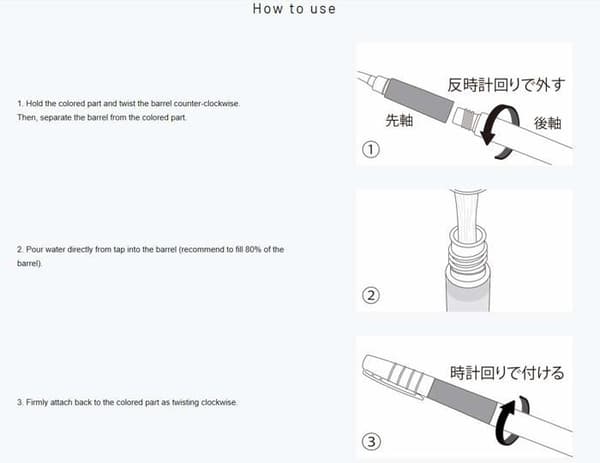 How to use

1. Hold the colored part and twist the barrel counter-clockwise. Then, separate the barrel from the colored part.

反時計回りで外す

先軸

後軸

①

2. Pour water directly from tap into the barrel (recommend to fill 80% of the barrel).

②

3. Firmly attach back to the colored part as twisting clockwise.

時計回りで付ける

③