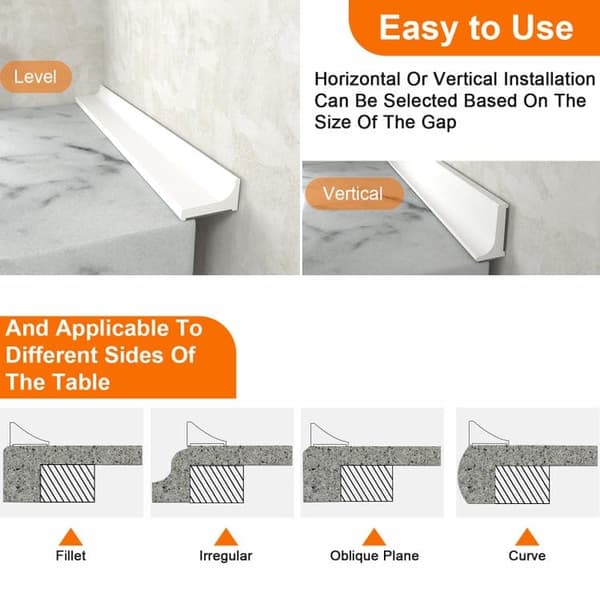 Level

Easy to Use

Horizontal Or Vertical Installation Can Be Selected Based On The Size Of The Gap

Vertical

And Applicable To Different Sides Of The Table

Fillet

Irregular

Oblique Plane

Curve