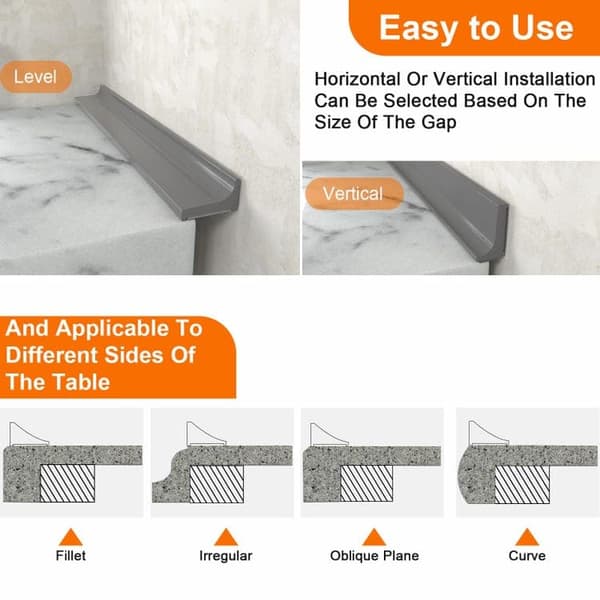 Level

Easy to Use

Horizontal Or Vertical Installation Can Be Selected Based On The Size Of The Gap

Vertical

And Applicable To Different Sides Of The Table

Fillet

Irregular

Oblique Plane

Curve