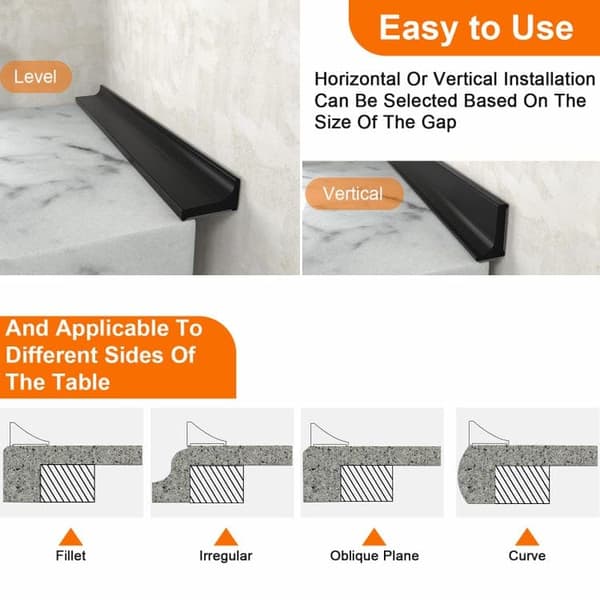 Level

Easy to Use

Horizontal Or Vertical Installation Can Be Selected Based On The Size Of The Gap

Vertical

And Applicable To Different Sides Of The Table

Fillet

Irregular

Oblique Plane

Curve