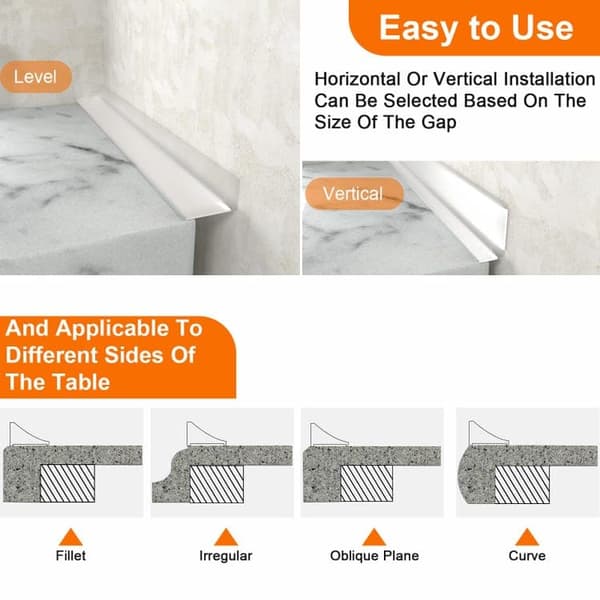 Level

Easy to Use

Horizontal Or Vertical Installation Can Be Selected Based On The Size Of The Gap

Vertical

And Applicable To Different Sides Of The Table

Fillet

Irregular

Oblique Plane

Curve