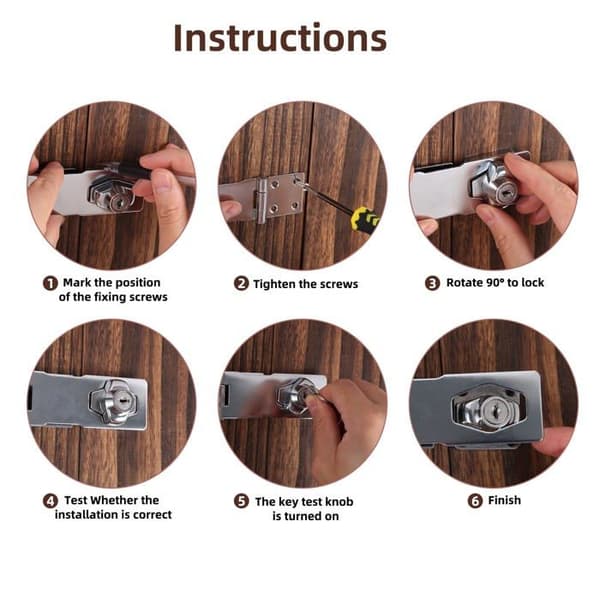 Instructions

1 Mark the position of the fixing screws

2 Tighten the screws

3 Rotate 90° to lock

4 Test Whether the installation is correct

5 The key test knob is turned on

6 Finish