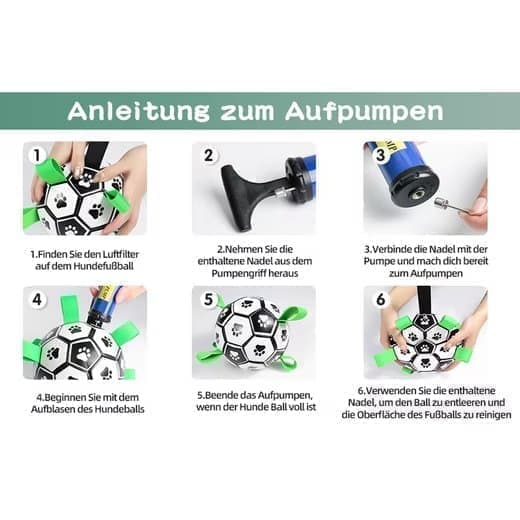 Anleitung zum Aufpumpen

1

1.Finden Sie den Luftfilter auf dem Hundefußball

2

2.Nehmen Sie die enthaltene Nadel aus dem Pumpengriff heraus

3

3.Verbinde die Nadel mit der Pumpe und mach dich bereit zum Aufpumpen

4

4.Beginnen Sie mit dem Aufblasen des Hundeballs

5

5.Beende das Aufpumpen, wenn der Hunde Ball voll ist

6

6.Verwenden Sie die enthaltene Nadel, um den Ball zu entleeren und die Oberfläche des Fußballs zu reinigen