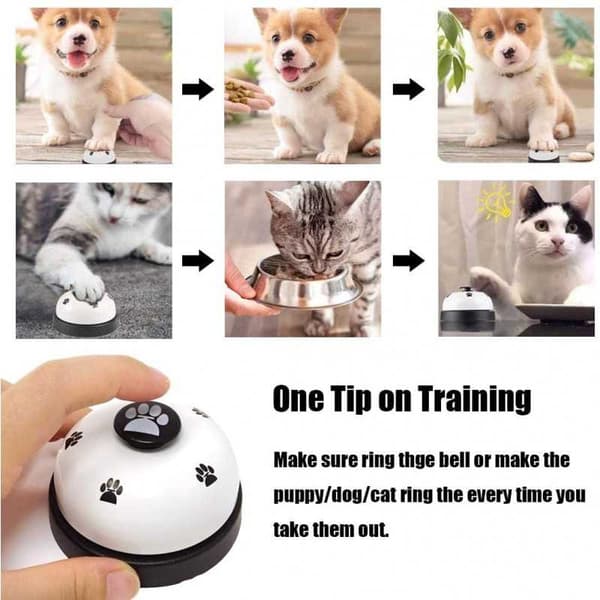 One Tip on Training

Make sure ring thge bell or make the puppy/dog/cat ring the every time you take them out.