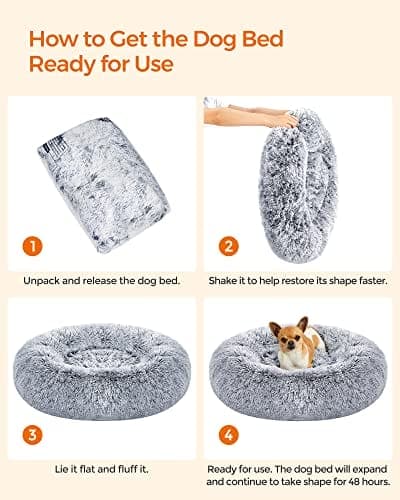 How to Get the Dog Bed Ready for Use

1

Unpack and release the dog bed.

2

Shake it to help restore its shape faster.

3

Lie it flat and fluff it.

4

Ready for use. The dog bed will expand and continue to take shape for 48 hours.