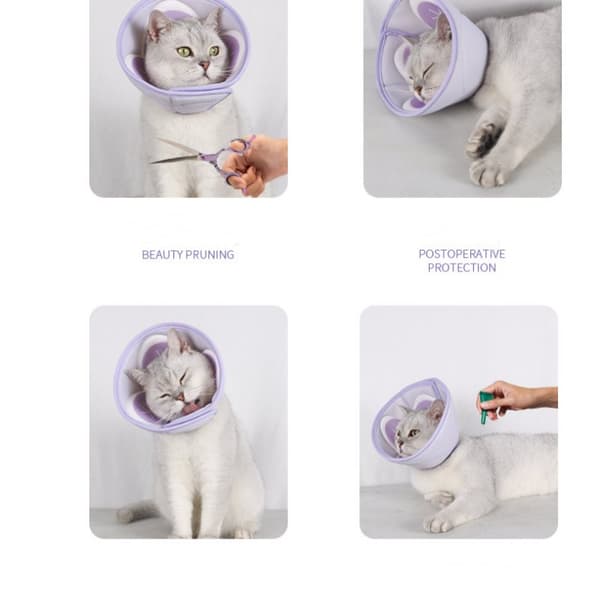 BEAUTY PRUNING

POSTOPERATIVE PROTECTION