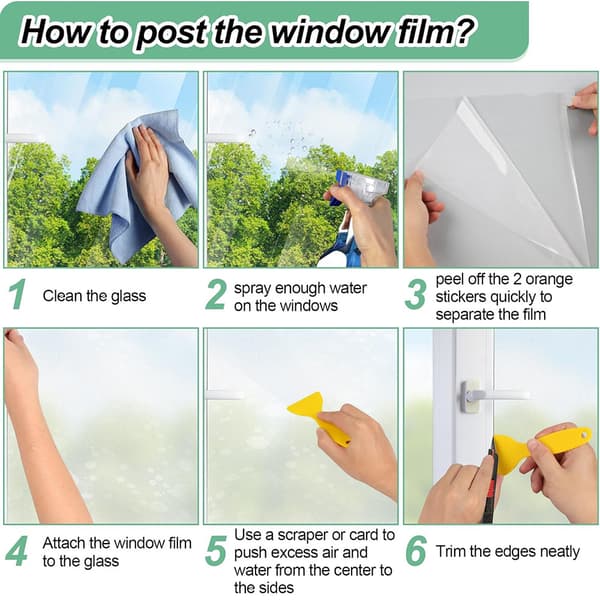 How to post the window film?

1 Clean the glass

2 spray enough water on the windows

3 peel off the 2 orange stickers quickly to separate the film

4 Attach the window film to the glass

5 Use a scraper or card to push excess air and water from the center to the sides

6 Trim the edges neatly