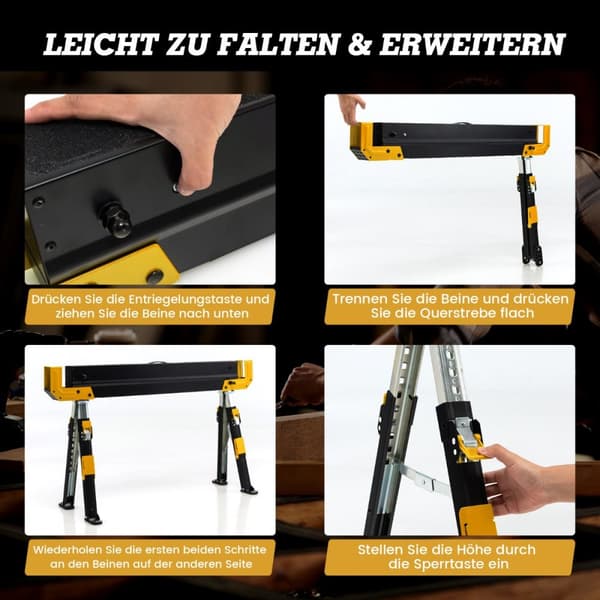 LEICHT ZU FALTEN & ERWEITERN

Drücken Sie die Entriegelungstaste und ziehen Sie die Beine nach unten

Trennen Sie die Beine und drücken Sie die Querstrebe flach

Wiederholen Sie die ersten beiden Schritte an den Beinen auf der anderen Seite

Stellen Sie die Höhe durch die Sperrtaste ein