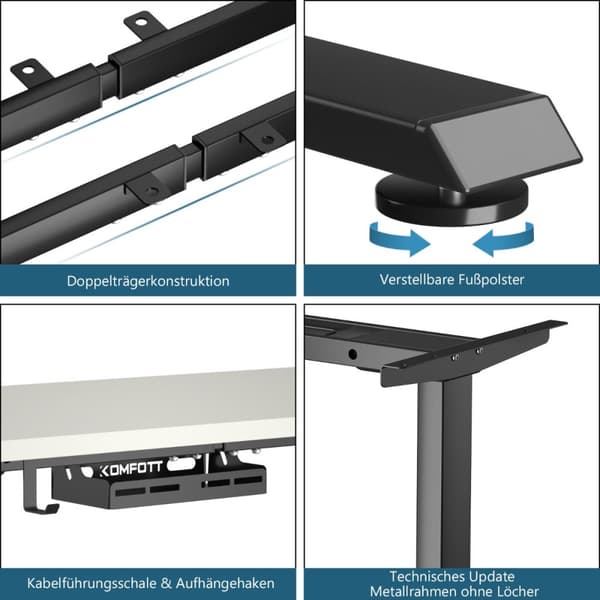 Doppelträgerkonstruktion

Verstellbare Fußpolster

KOMFOTT

Kabelführungsschale & Aufhängehaken

Technisches Update
Metallrahmen ohne Löcher