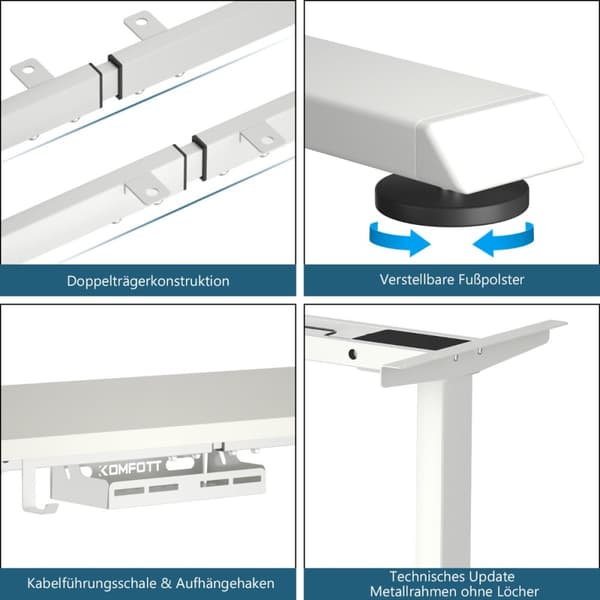 Doppelträgerkonstruktion

Verstellbare Fußpolster

KOMFOTT

Kabelführungsschale & Aufhängehaken

Technisches Update
Metallrahmen ohne Löcher