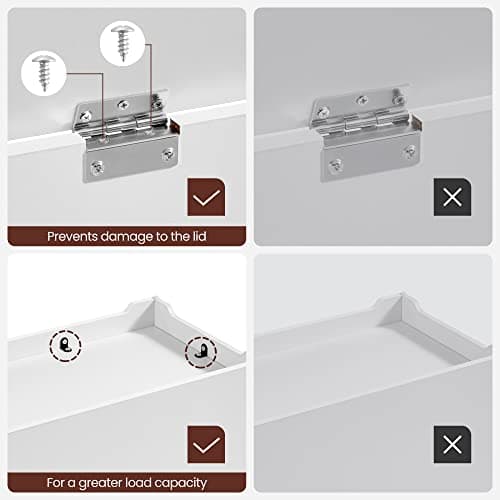 Prevents damage to the lid

For a greater load capacity