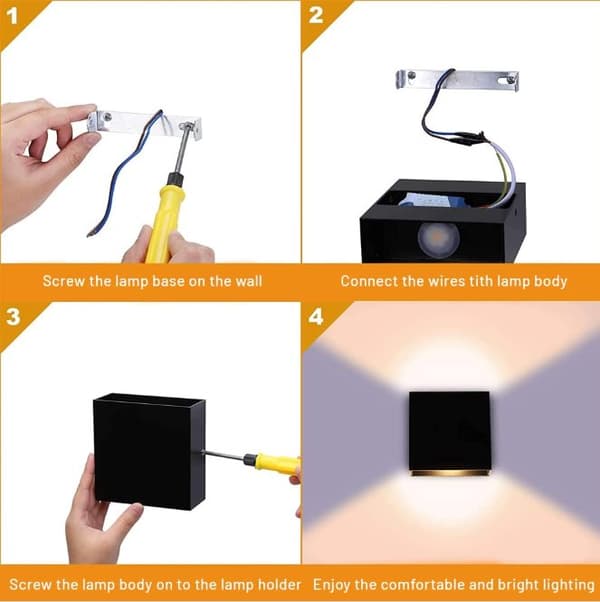 1

Screw the lamp base on the wall

2

Connect the wires tith lamp body

3

Screw the lamp body on to the lamp holder

4

Enjoy the comfortable and bright lighting