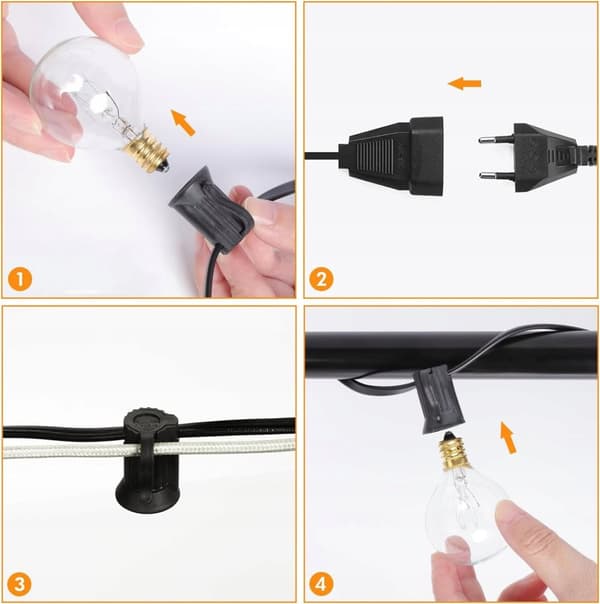 1

2

3

4