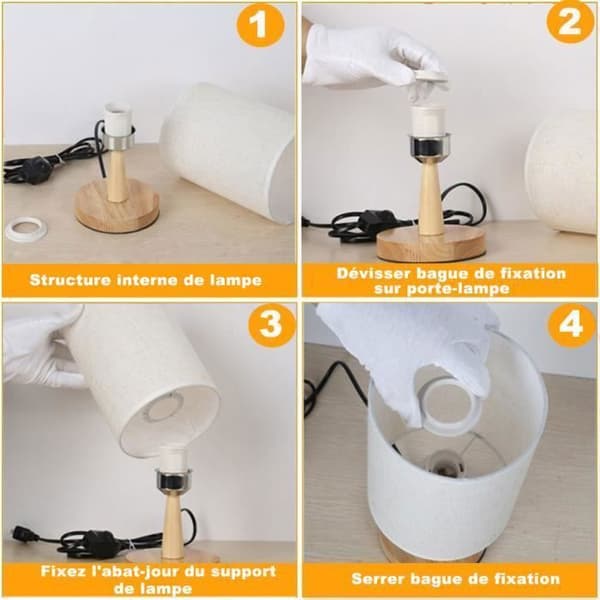 1

Structure interne de lampe

2

Dévisser bague de fixation sur porte-lampe

3

Fixez l'abat-jour du support de lampe

4

Serrer bague de fixation