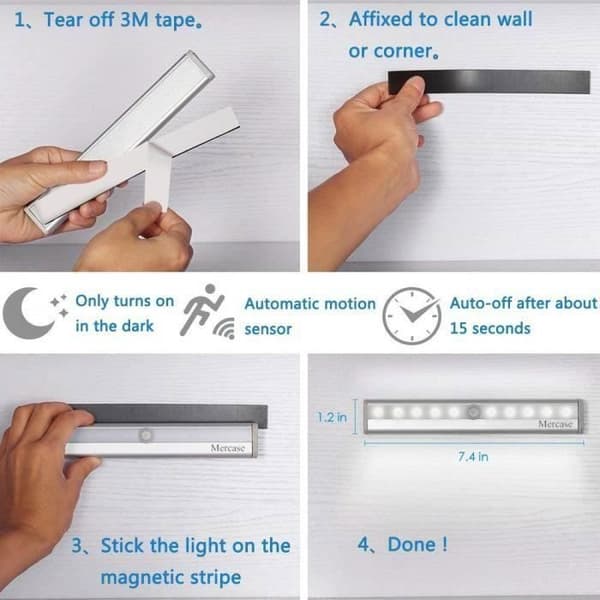 1、Tear off 3M tape。

2、Affixed to clean wall or corner。

Only turns on in the dark

Automatic motion sensor

Auto-off after about 15 seconds

Mercase

3、Stick the light on the magnetic stripe

1.2 in

Mercase

7.4 in

4、Done !