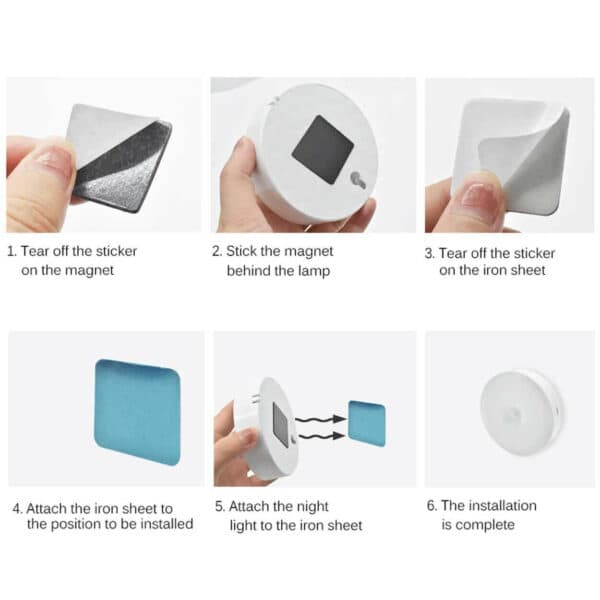 1. Tear off the sticker on the magnet

2. Stick the magnet behind the lamp

3. Tear off the sticker on the iron sheet

4. Attach the iron sheet to the position to be installed

5. Attach the night light to the iron sheet

6. The installation is complete