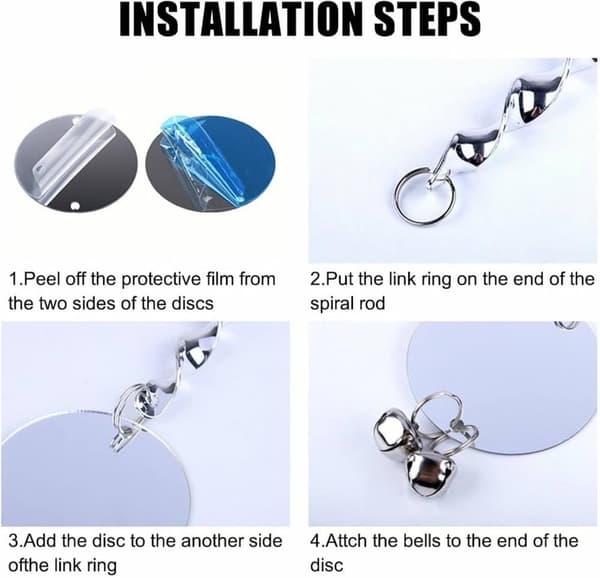 INSTALLATION STEPS

1.Peel off the protective film from the two sides of the discs

2.Put the link ring on the end of the spiral rod

3.Add the disc to the another side ofthe link ring

4.Attch the bells to the end of the disc