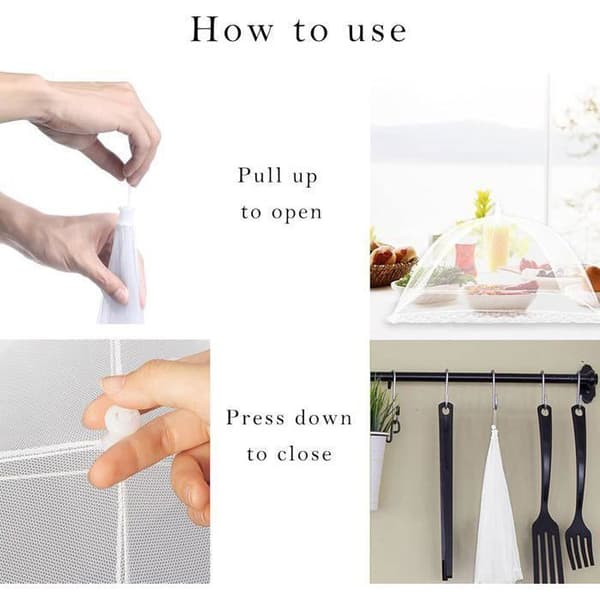 How to use

Pull up
to open

Press down
to close