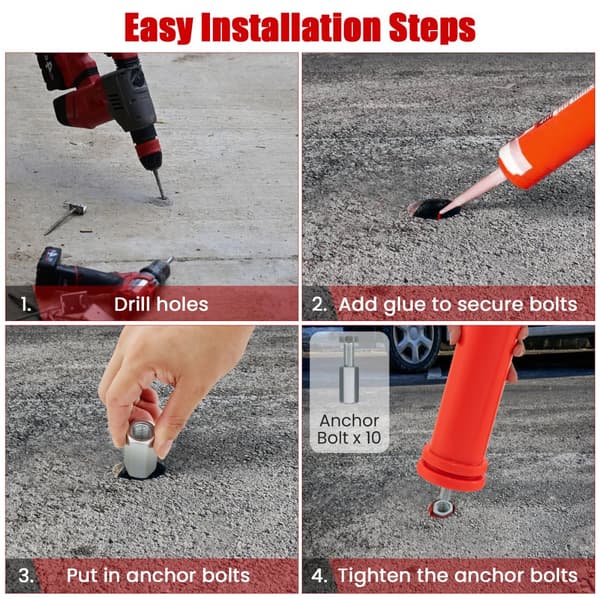 Easy Installation Steps

1. Drill holes

2. Add glue to secure bolts

3. Put in anchor bolts

Anchor Bolt x 10

4. Tighten the anchor bolts