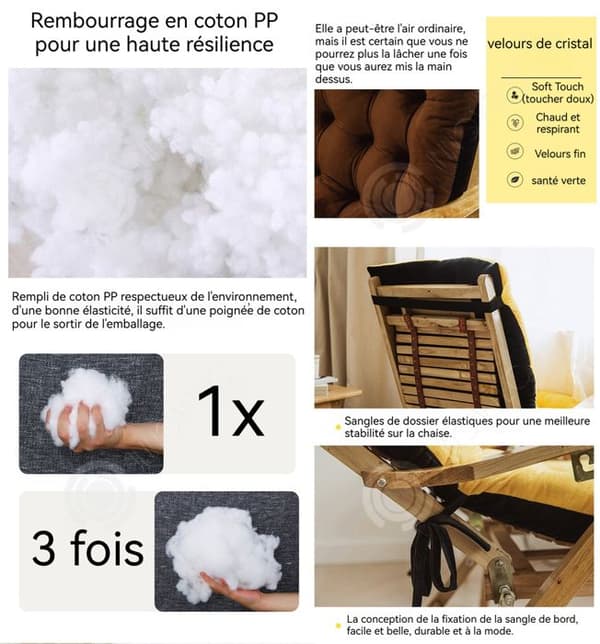 Rembourrage en coton PP pour une haute résilience

Rempli de coton PP respectueux de l'environnement, d'une bonne élasticité, il suffit d'une poignée de coton pour le sortir de l'emballage.

1x

3 fois

Elle a peut-être l'air ordinaire, mais il est certain que vous ne pourrez plus la lâcher une fois que vous aurez mis la main dessus.

velours de cristal

Soft Touch (toucher doux)

Chaud et respirant

Velours fin

santé verte

Sangles de dossier élastiques pour une meilleure stabilité sur la chaise.

La conception de la fixation de la sangle de bord, facile et belle, durable et à la mode.