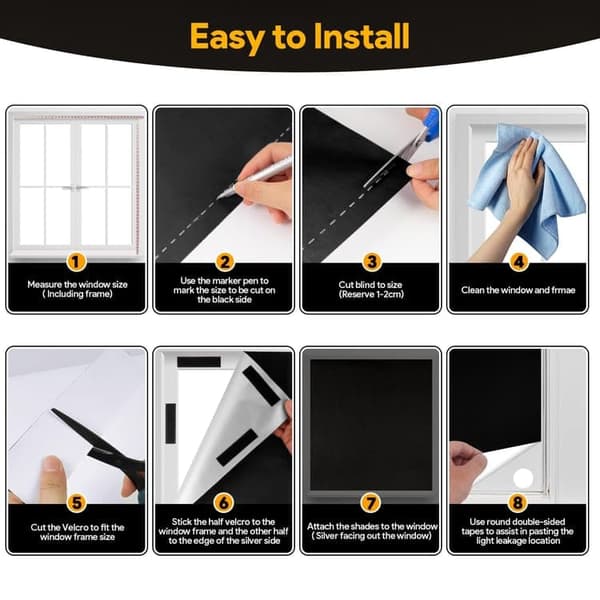 Easy to Install

1
Measure the window size ( Including frame)

2
Use the marker pen to mark the size to be cut on the black side

3
Cut blind to size (Reserve 1-2cm)

4
Clean the window and frmae

5
Cut the Velcro to fit the window frame size

6
Stick the half velcro to the window frame and the other half to the edge of the silver side

7
Attach the shades to the window ( Silver facing out the window)

8
Use round double-sided tapes to assist in pasting the light leakage location