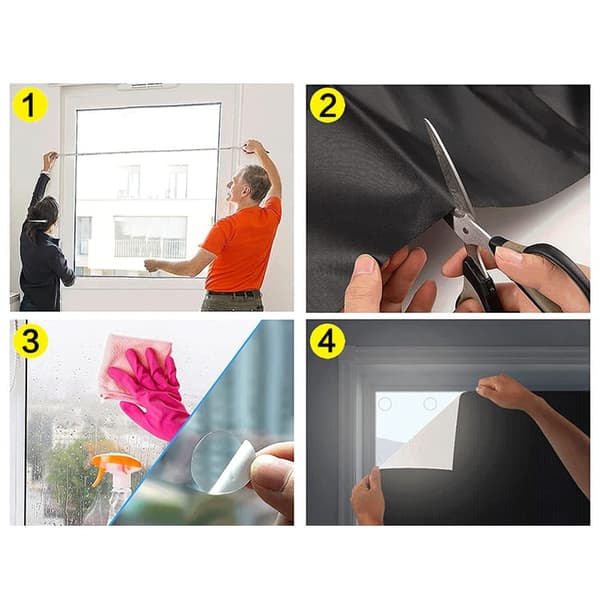 1

2

3

4