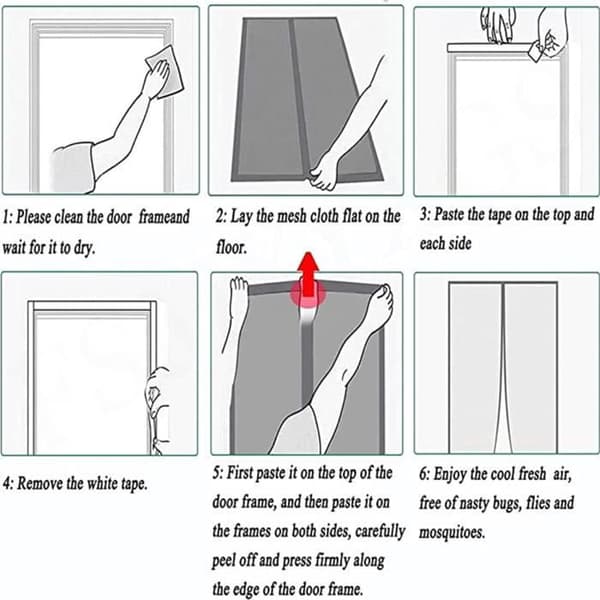 1: Please clean the door frameand wait for it to dry.

2: Lay the mesh cloth flat on the floor.

3: Paste the tape on the top and each side

4: Remove the white tape.

5: First paste it on the top of the door frame, and then paste it on the frames on both sides, carefully peel off and press firmly along the edge of the door frame.

6: Enjoy the cool fresh air, free of nasty bugs, flies and mosquitoes.