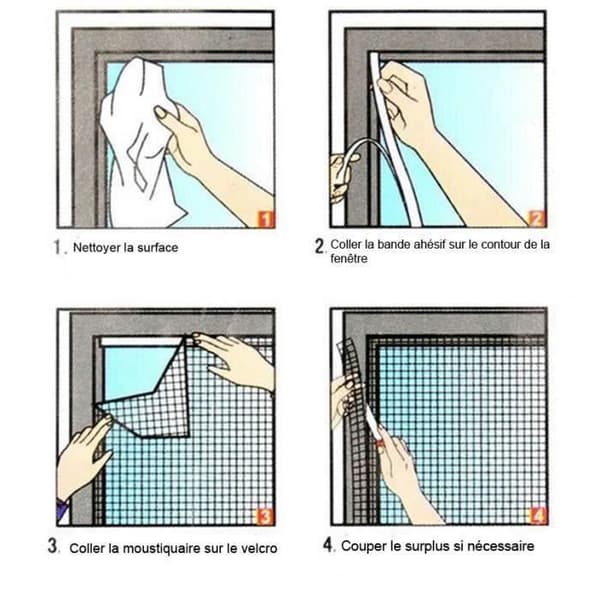 1

1. Nettoyer la surface

2

2. Coller la bande ahésif sur le contour de la fenêtre

3

3. Coller la moustiquaire sur le velcro

4

4. Couper le surplus si nécessaire