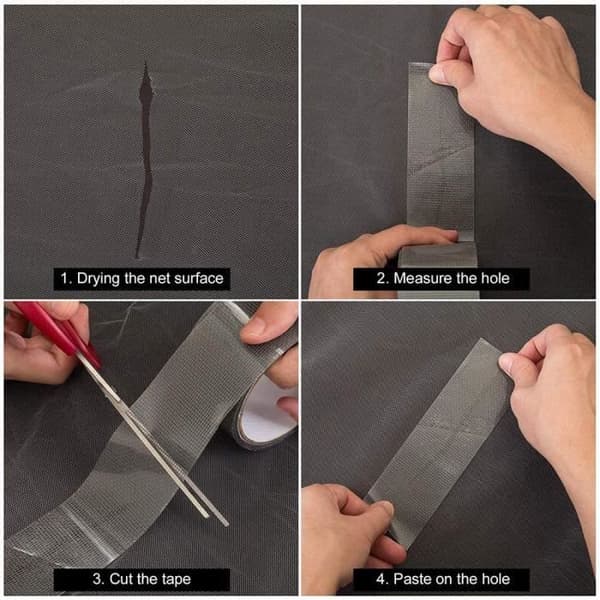 1. Drying the net surface

2. Measure the hole

3. Cut the tape

4. Paste on the hole