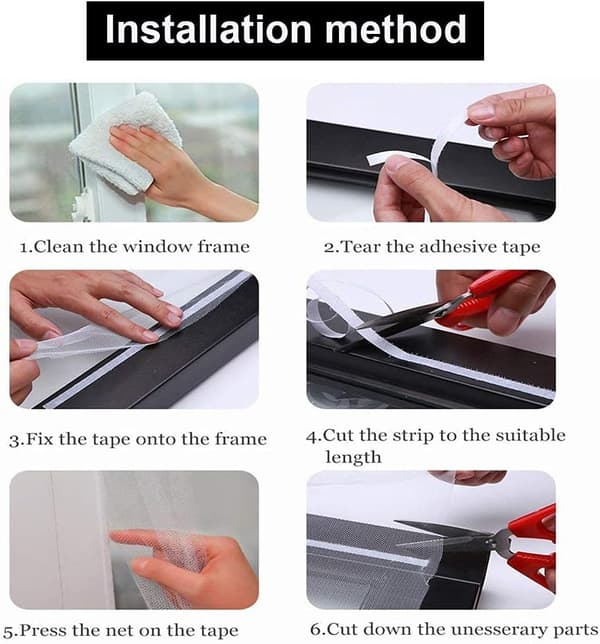 Installation method

1.Clean the window frame

2.Tear the adhesive tape

3.Fix the tape onto the frame

4.Cut the strip to the suitable length

5.Press the net on the tape

6.Cut down the unesserary parts