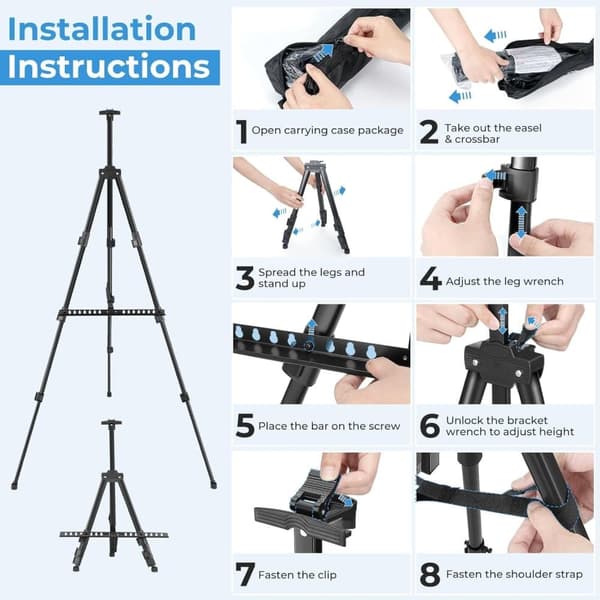 Installation Instructions

1 Open carrying case package

2 Take out the easel & crossbar

3 Spread the legs and stand up

4 Adjust the leg wrench

5 Place the bar on the screw

6 Unlock the bracket wrench to adjust height

7 Fasten the clip

8 Fasten the shoulder strap