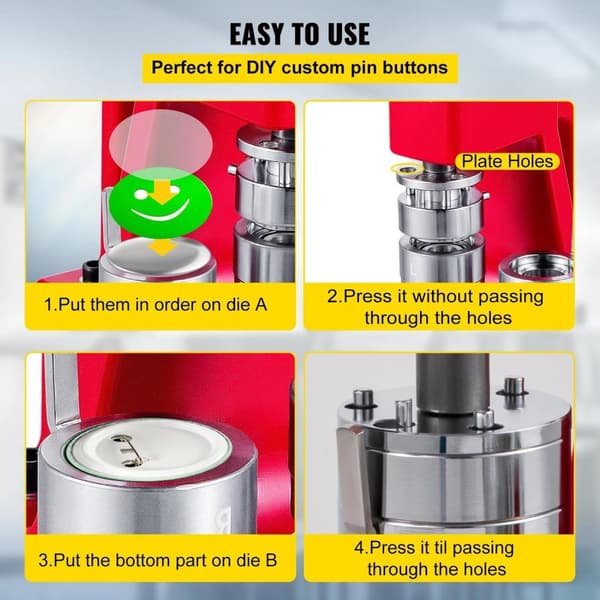 EASY TO USE

Perfect for DIY custom pin buttons

1.Put them in order on die A

Plate Holes

2.Press it without passing through the holes

3.Put the bottom part on die B

4.Press it til passing through the holes