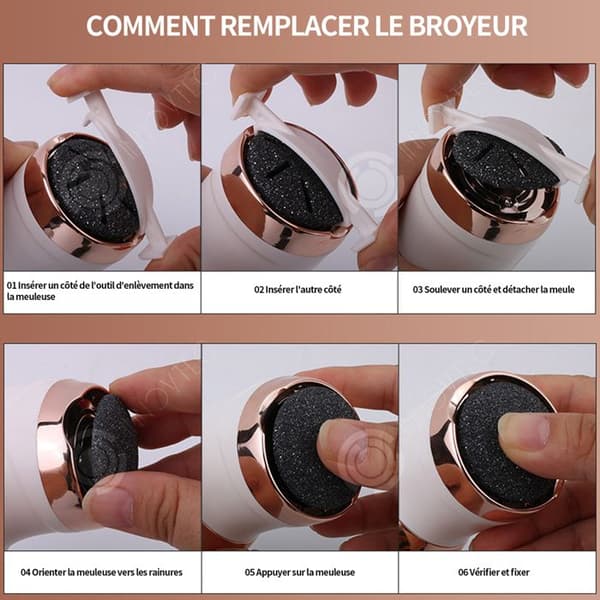 COMMENT REMPLACER LE BROYEUR

01 Insérer un côté de l'outil d'enlèvement dans la meuleuse

02 Insérer l'autre côté

03 Soulever un côté et détacher la meule

04 Orienter la meuleuse vers les rainures

05 Appuyer sur la meuleuse

06 Vérifier et fixer