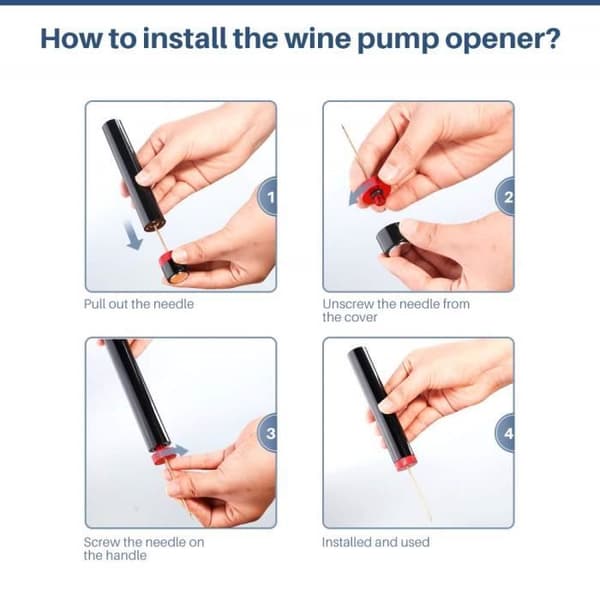 How to install the wine pump opener?

1

Pull out the needle

2

Unscrew the needle from the cover

3

Screw the needle on the handle

4

Installed and used