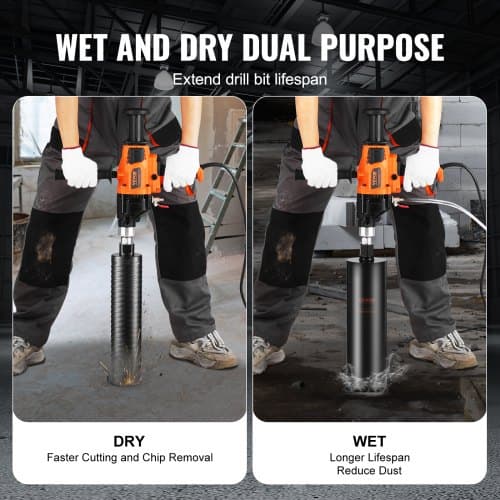 WET AND DRY DUAL PURPOSE
Extend drill bit lifespan

DRY
Faster Cutting and Chip Removal

WET
Longer Lifespan
Reduce Dust